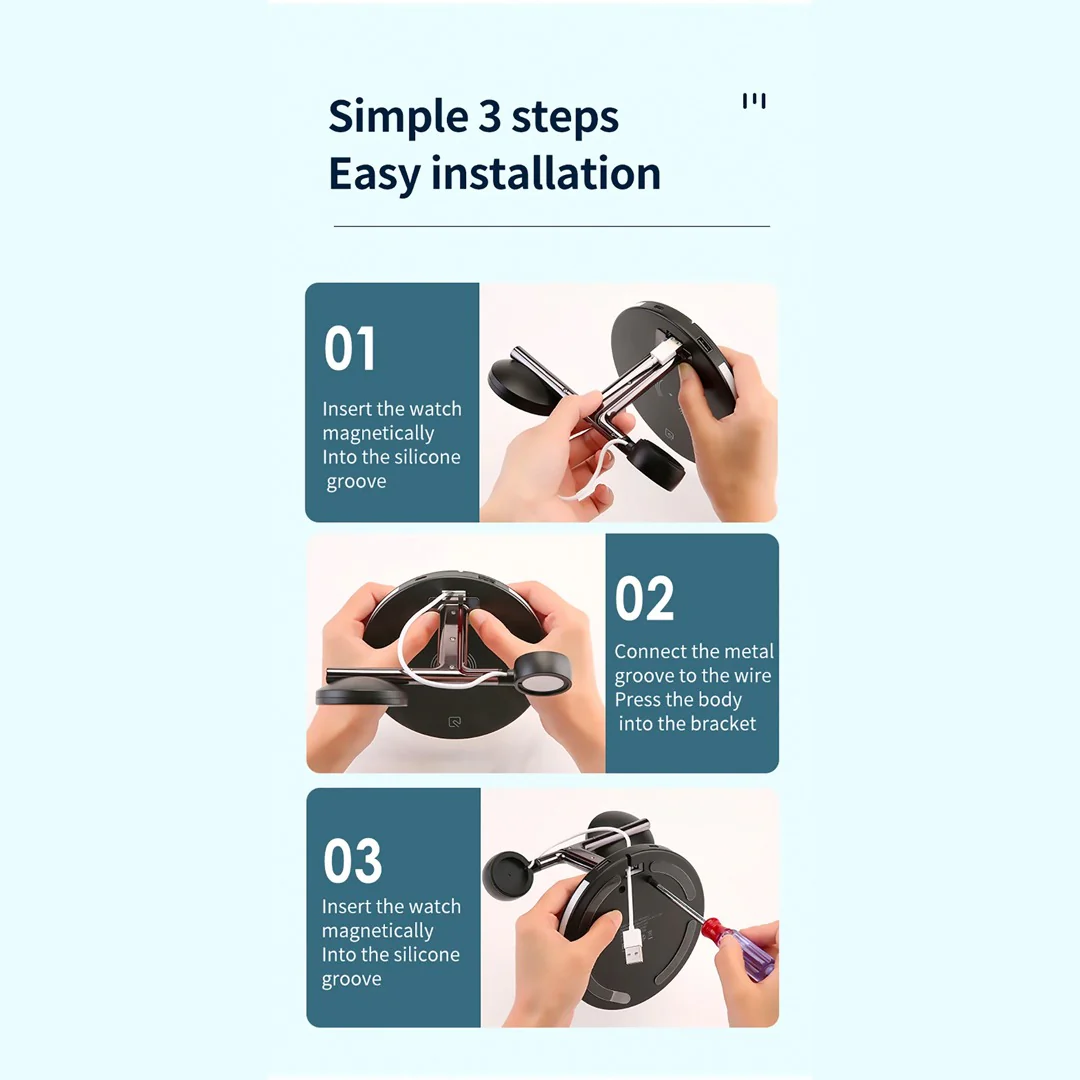 Simple 3 steps
Easy installation

01

Insert the watch magnetically Into the silicone groove

02

Connect the metal groove to the wire Press the body into the bracket

03

Insert the watch magnetically Into the silicone groove